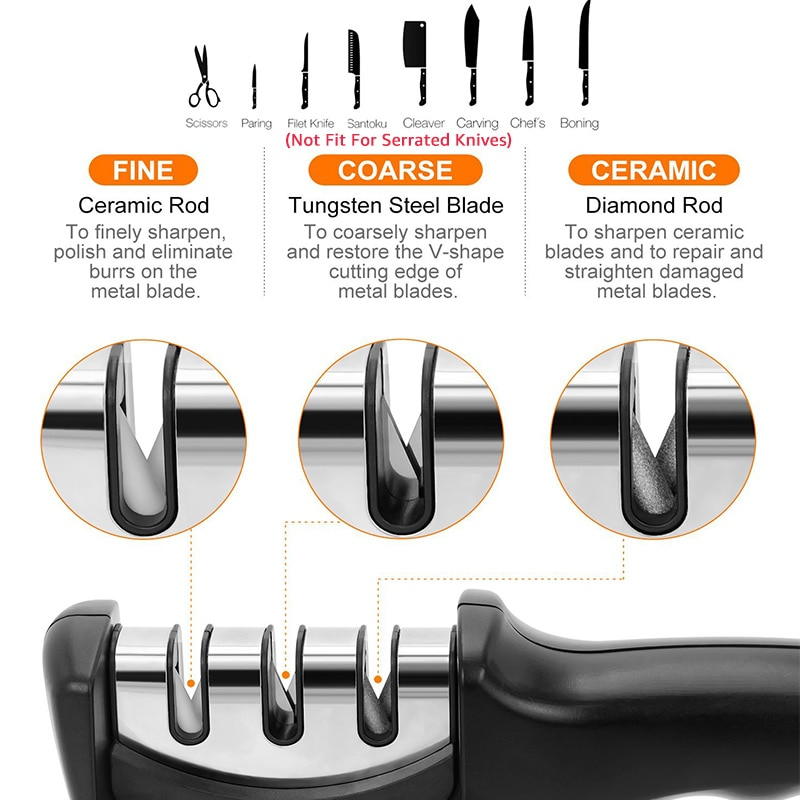 Scissors Paring Filet Knife Santoku Cleaver Carving Chef's Boning
(Not Fit For Serrated Knives)

FINE
Ceramic Rod
To finely sharpen, polish and eliminate burrs on the metal blade.

COARSE
Tungsten Steel Blade
To coarsely sharpen and restore the V-shape cutting edge of metal blades.

CERAMIC
Diamond Rod
To sharpen ceramic blades and to repair and straighten damaged metal blades.